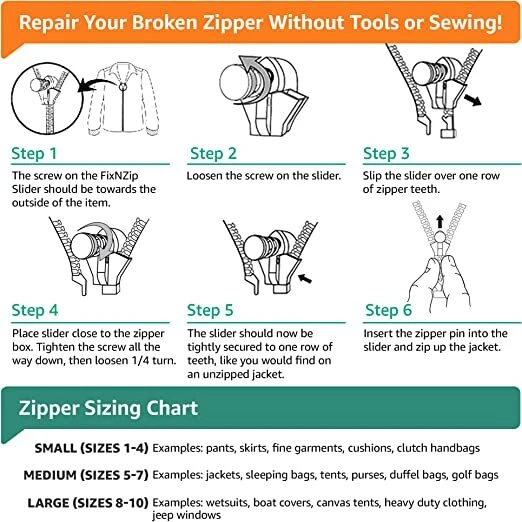 Repair Your Broken Zipper Without Tools or Sewing!

Step 1
The screw on the FixNZip Slider should be towards the outside of the item.

Step 2
Loosen the screw on the slider.

Step 3
Slip the slider over one row of zipper teeth.

Step 4
Place slider close to the zipper box. Tighten the screw all the way down, then loosen 1/4 turn.

Step 5
The slider should now be tightly secured to one row of teeth, like you would find on an unzipped jacket.

Step 6
Insert the zipper pin into the slider and zip up the jacket.

Zipper Sizing Chart

SMALL (SIZES 1-4) Examples: pants, skirts, fine garments, cushions, clutch handbags

MEDIUM (SIZES 5-7) Examples: jackets, sleeping bags, tents, purses, duffel bags, golf bags

LARGE (SIZES 8-10) Examples: wetsuits, boat covers, canvas tents, heavy duty clothing, jeep windows