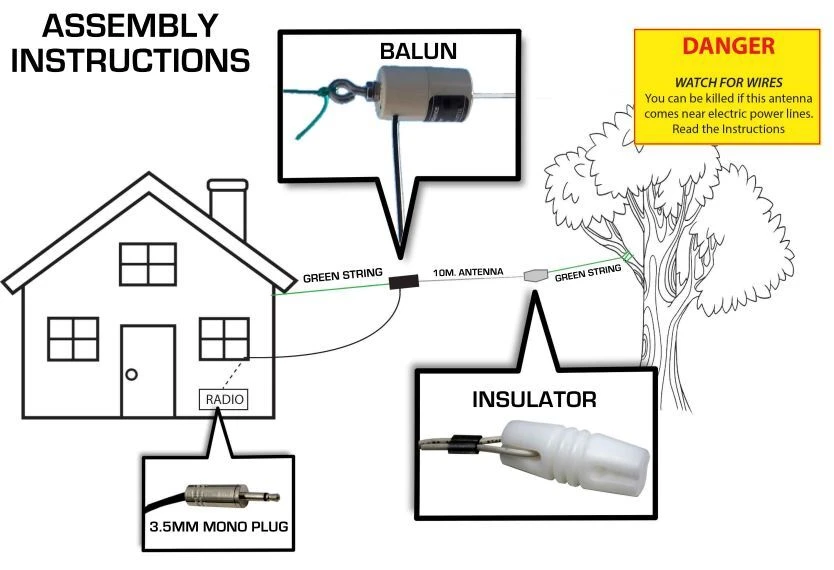 ASSEMBLY INSTRUCTIONS

BALUN

DANGER

WATCH FOR WIRES
You can be killed if this antenna comes near electric power lines. Read the Instructions

GREEN STRING

10M. ANTENNA

GREEN STRING

RADIO

INSULATOR

3.5MM MONO PLUG