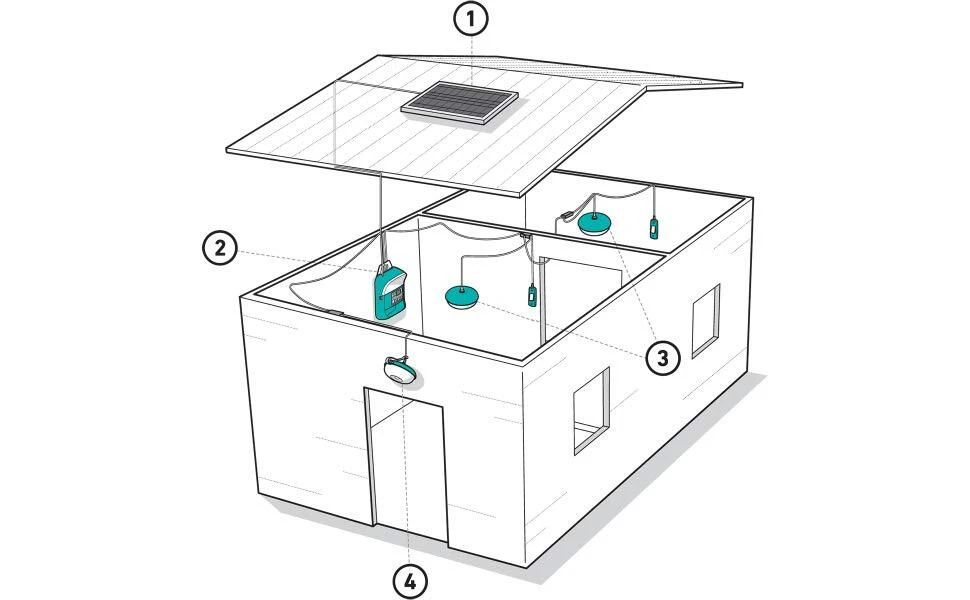 1
2
3
4